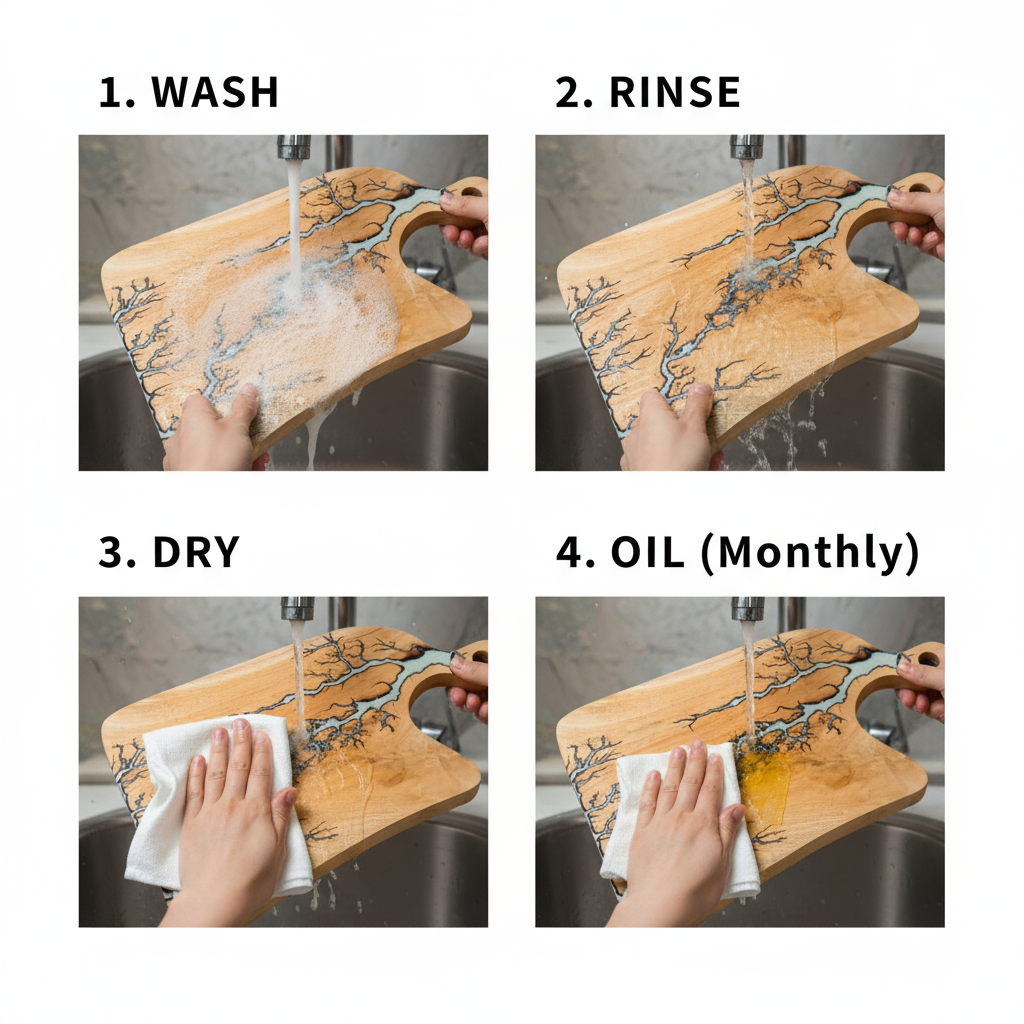 1. WASH

2. RINSE

3. DRY

4. OIL (Monthly)