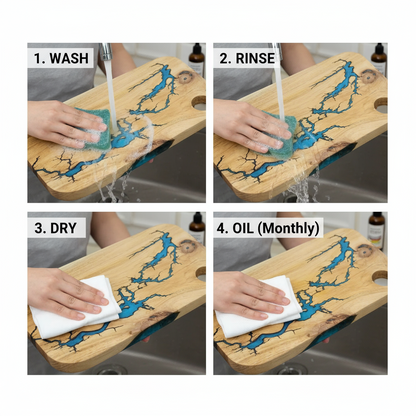 1. WASH

2. RINSE

3. DRY

4. OIL (Monthly)