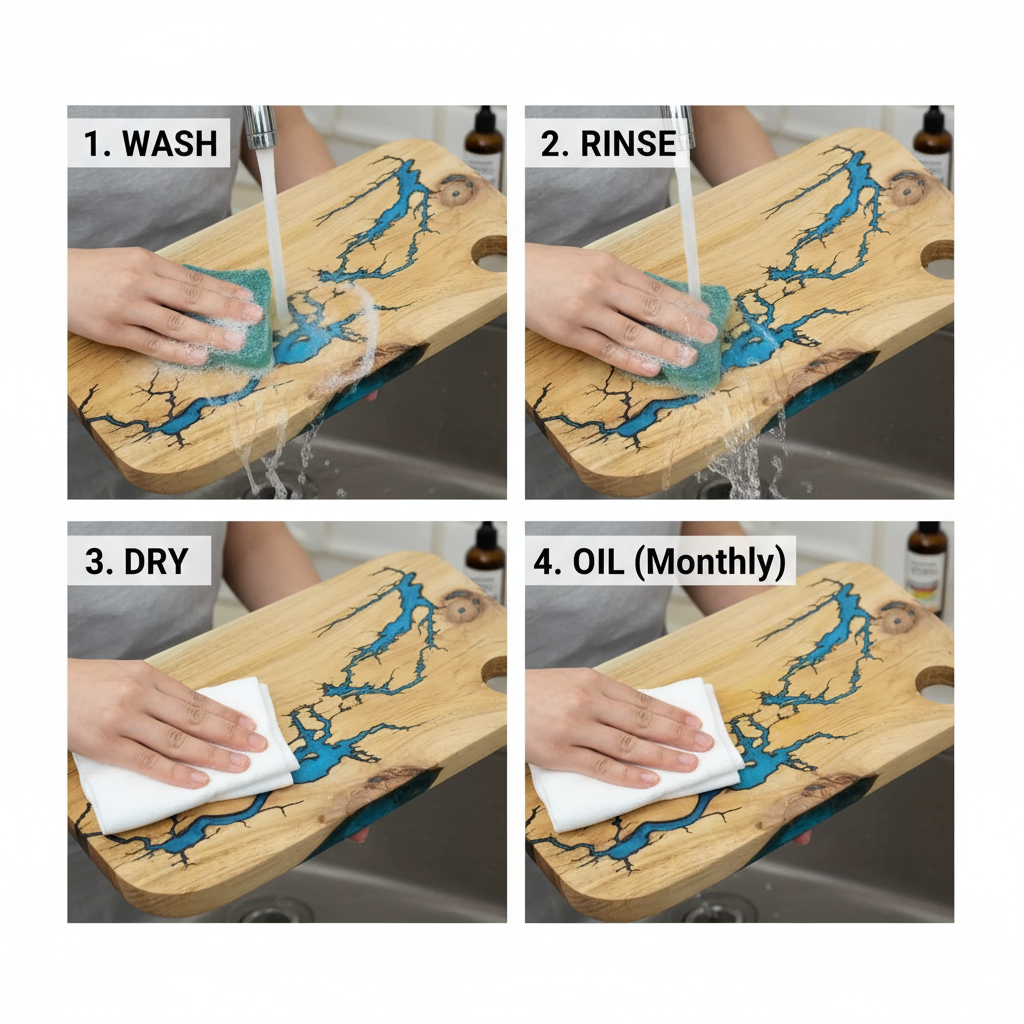 1. WASH

2. RINSE

3. DRY

4. OIL (Monthly)