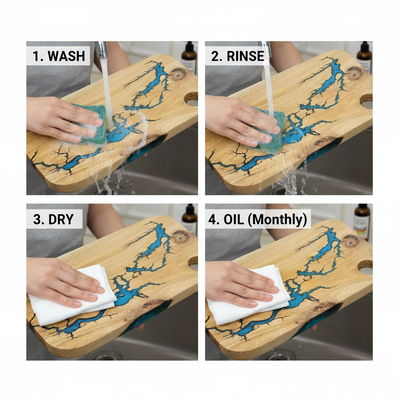 1. WASH

2. RINSE

3. DRY

4. OIL (Monthly)