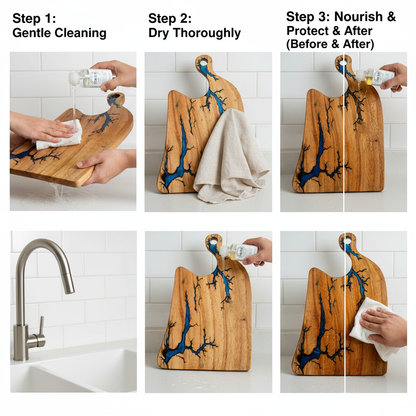 Step 1:
Gentle Cleaning

Step 2:
Dry Thoroughly

Step 3: Nourish & Protect & After (Before & After)