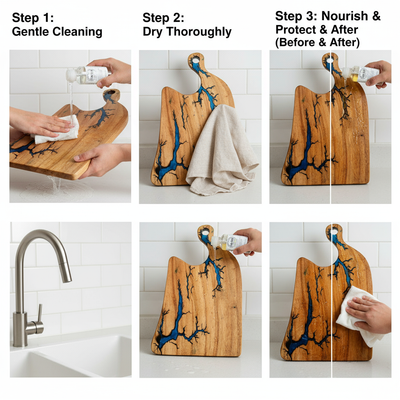 Step 1:
Gentle Cleaning

Step 2:
Dry Thoroughly

Step 3: Nourish &
Protect & After
(Before & After)