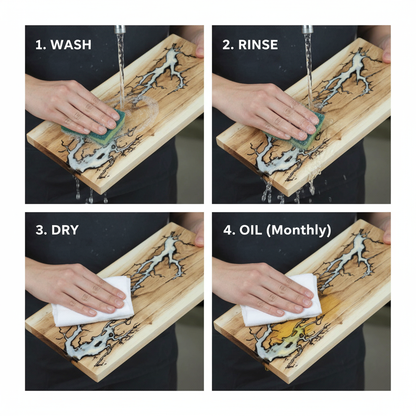 1. WASH

2. RINSE

3. DRY

4. OIL (Monthly)